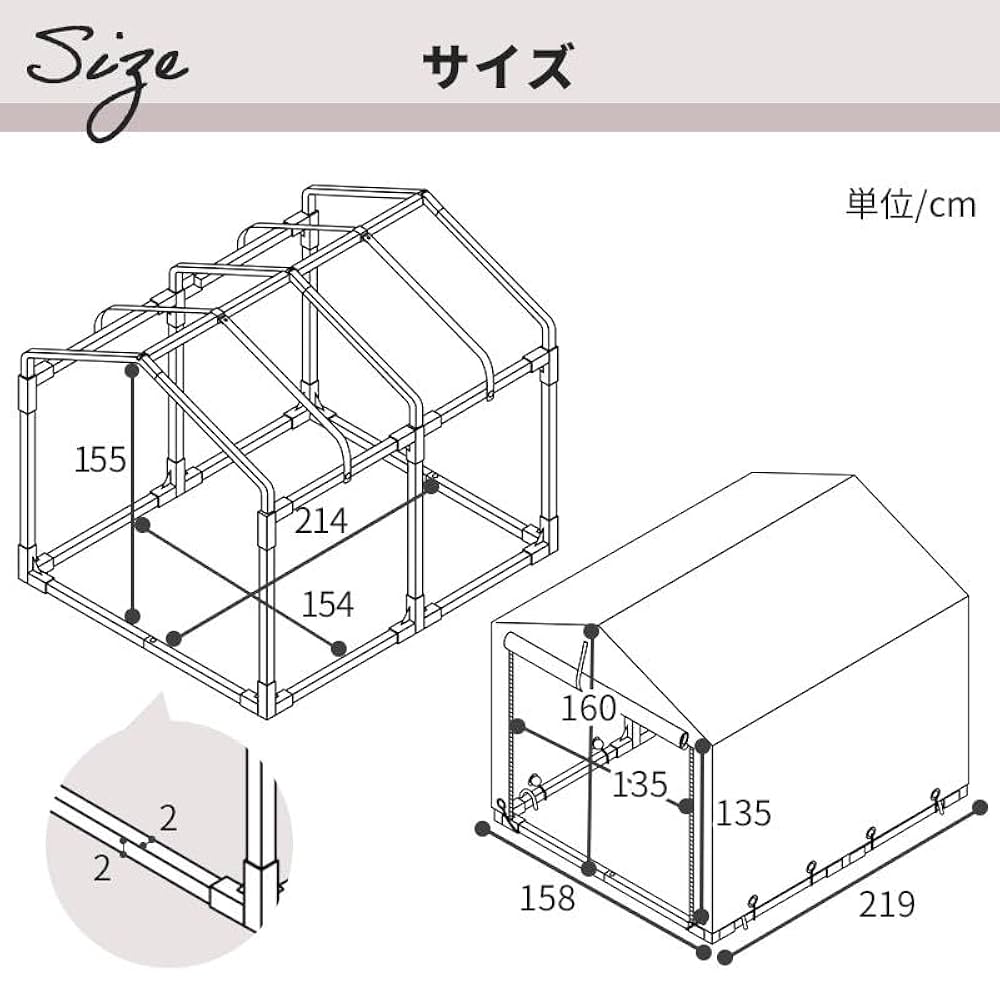 Size サイズ

単位/cm

155
214
154

2
2

160
135
135
158
219